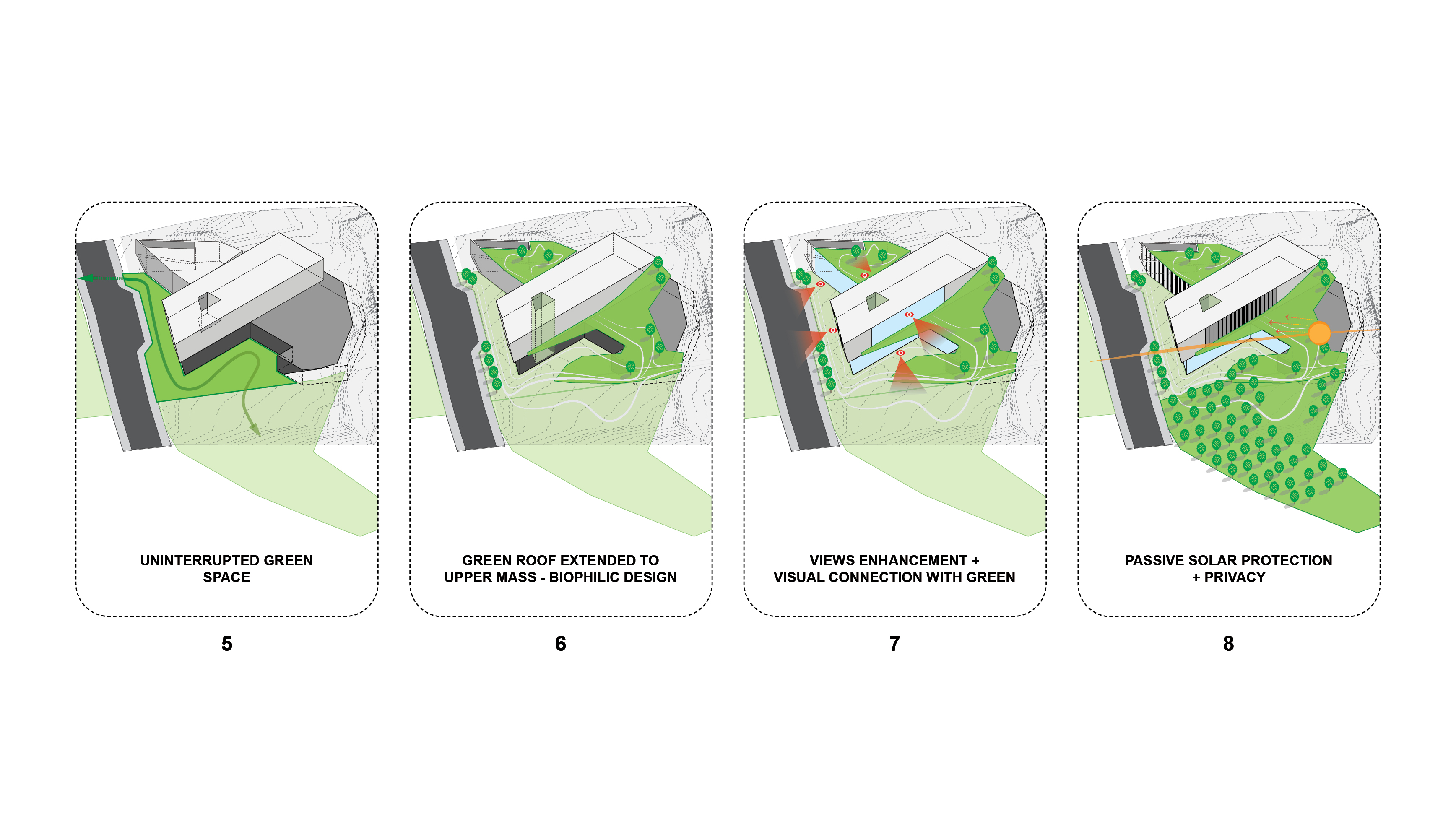 UNINTERRUPTED GREEN SPACE

5

GREEN ROOF EXTENDED TO UPPER MASS - BIOPHILIC DESIGN

6

VIEWS ENHANCEMENT + VISUAL CONNECTION WITH GREEN

7

PASSIVE SOLAR PROTECTION + PRIVACY

8