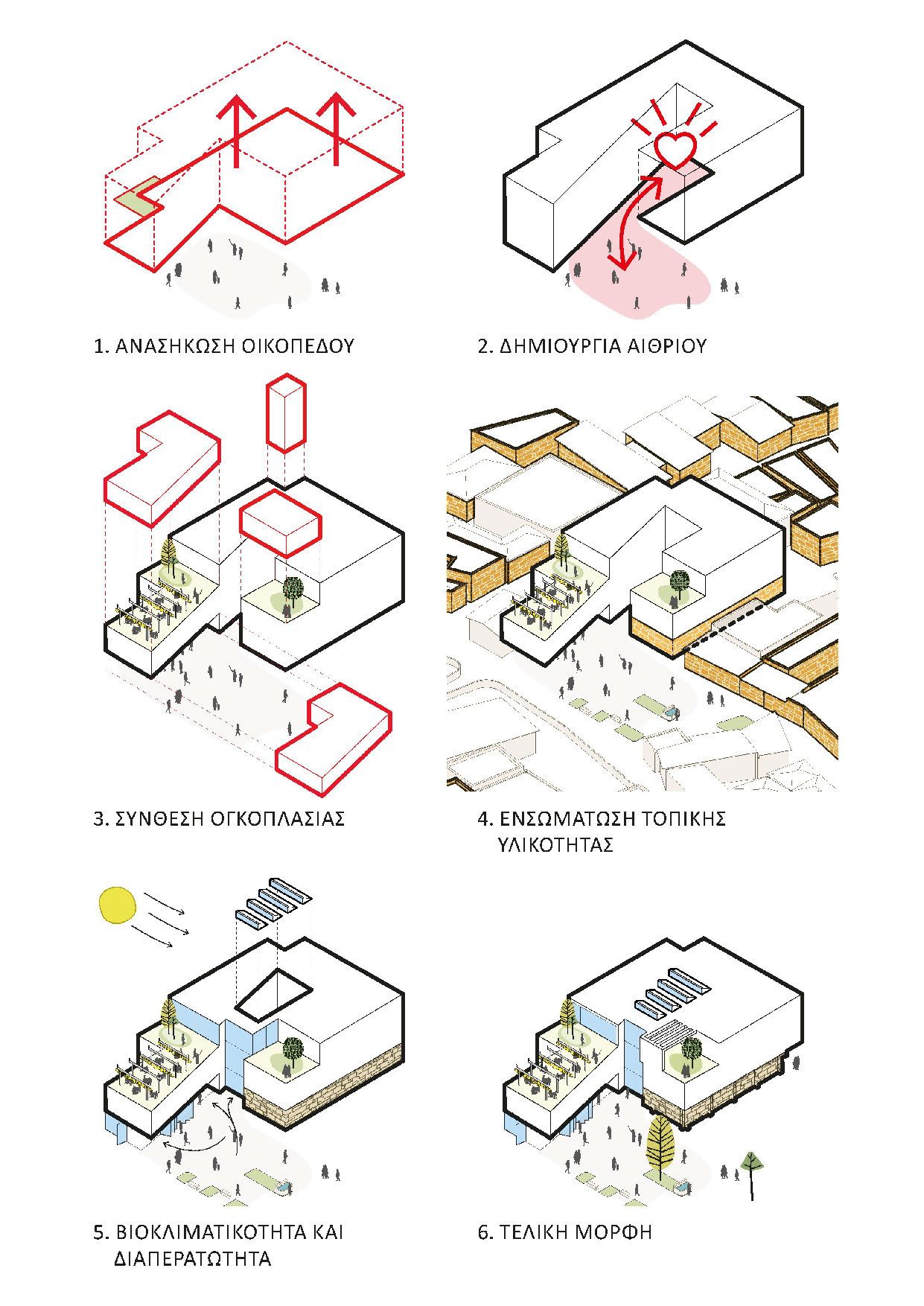 1. ΑΝΑΣΗΚΩΣΗ ΟΙΚΟΠΕΔΟΥ

2. ΔΗΜΙΟΥΡΓΙΑ ΑΙΘΡΙΟΥ

3. ΣΥΝΘΕΣΗ ΟΓΚΟΠΛΑΣΙΑΣ

4. ΕΝΣΩΜΑΤΩΣΗ ΤΟΠΙΚΗΣ ΥΛΙΚΟΤΗΤΑΣ

5. ΒΙΟΚΛΙΜΑΤΙΚΟΤΗΤΑ ΚΑΙ ΔΙΑΠΕΡΑΤΩΤΗΤΑ

6. ΤΕΛΙΚΗ ΜΟΡΦΗ